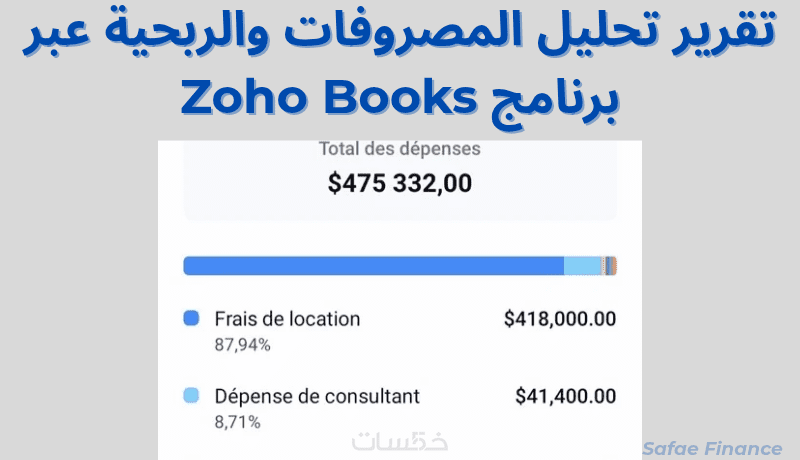 تقرير تحليل المصروفات والربحية عبر برنامج Zoho Books

Total des dépenses
$475 332,00

Frais de location
87,94%
$418,000.00

Dépense de consultant
8,71%
$41,400.00

خمسات

Safae Finance