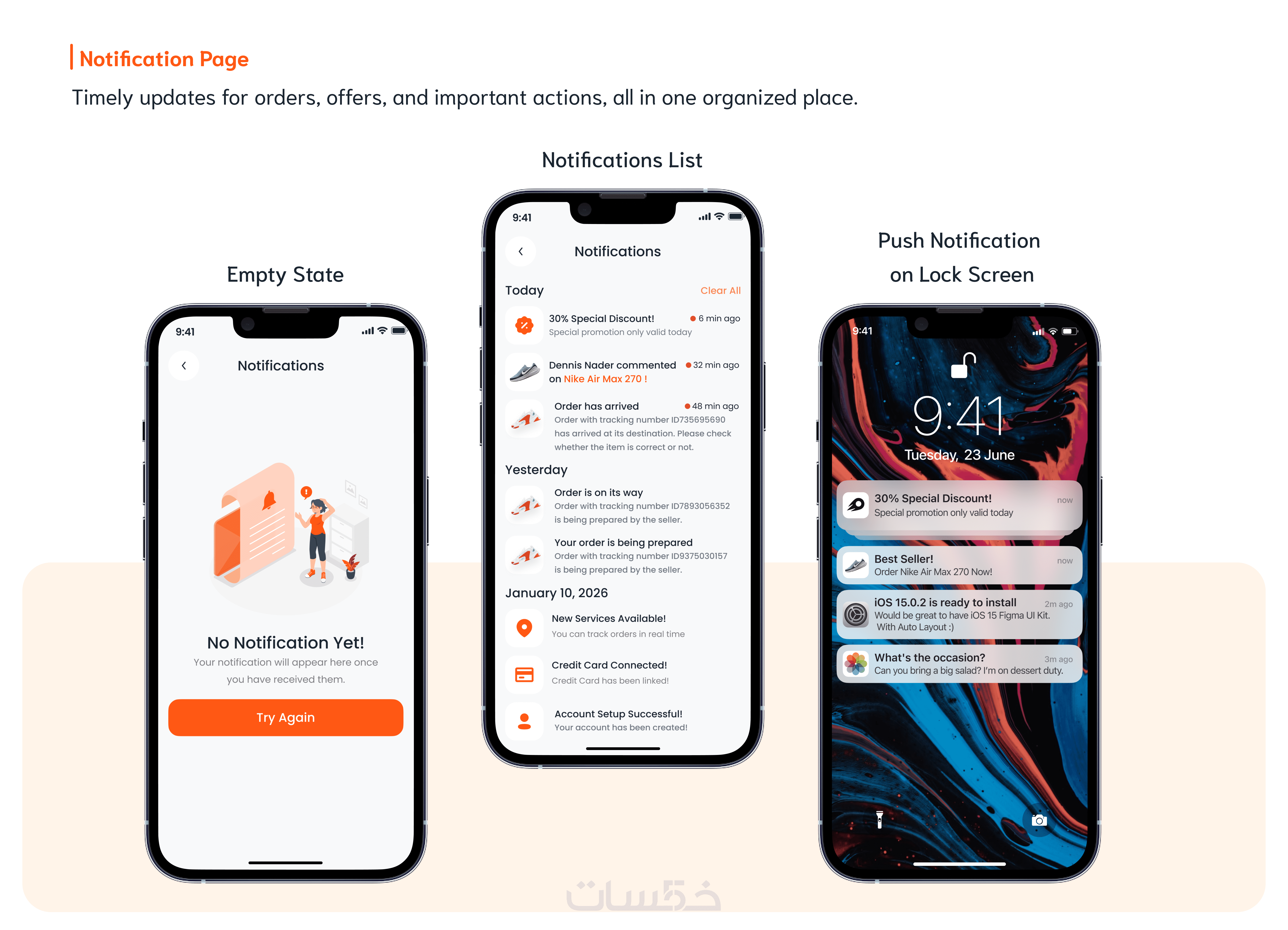 Notification Page

Timely updates for orders, offers, and important actions, all in one organized place.

Empty State

9:41

Notifications

No Notification Yet!

Your notification will appear here once you have received them.

Try Again

Notifications List

9:41

Notifications

Today

Clear All

30% Special Discount!
6 min ago
Special promotion only valid today

Dennis Nader commented on Nike Air Max 270 !
32 min ago

Order has arrived
48 min ago
Order with tracking number ID735695690 has arrived at its destination. Please check whether the item is correct or not.

Yesterday

Order is on its way
Order with tracking number ID7893056352 is being prepared by the seller.

Your order is being prepared
Order with tracking number ID9375030157 is being prepared by the seller.

January 10, 2026

New Services Available!
You can track orders in real time

Credit Card Connected!
Credit Card has been linked!

Account Setup Successful!
Your account has been created!

Push Notification on Lock Screen

9:41

9:41

Tuesday, 23 June

30% Special Discount!
now
Special promotion only valid today

Best Seller!
now
Order Nike Air Max 270 Now!

iOS 15.0.2 is ready to install
2m ago
Would be great to have iOS 15 Figma UI Kit. With Auto Layout :)

What's the occasion?
3m ago
Can you bring a big salad? I'm on dessert duty.

خمسات