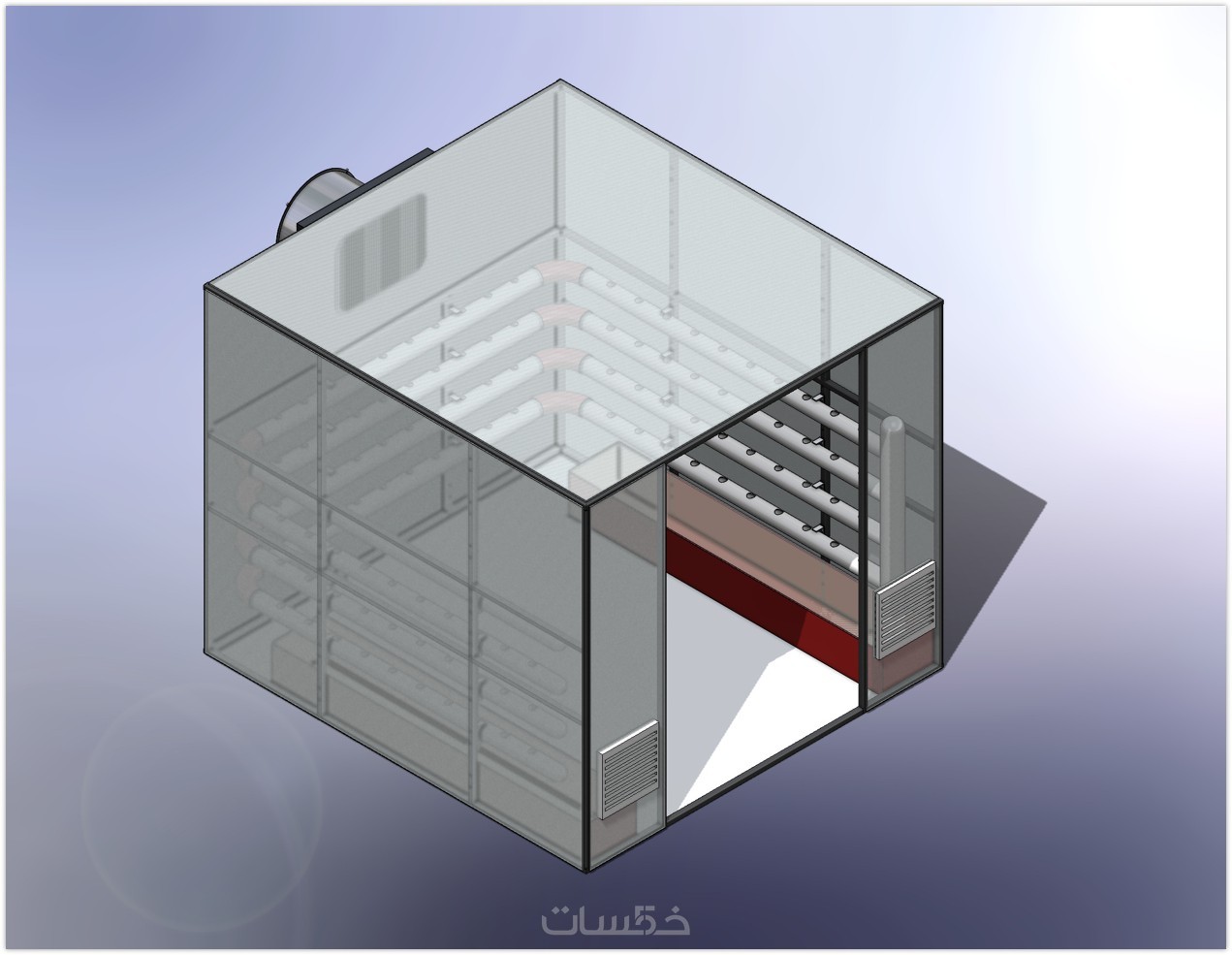 خمسات