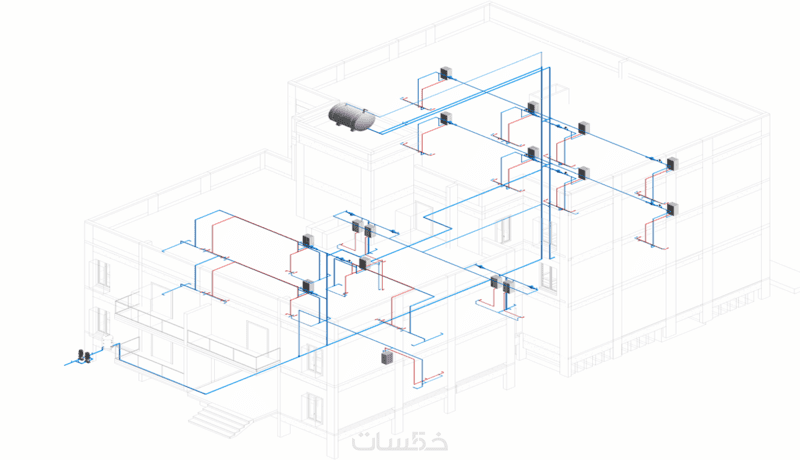 خمسات