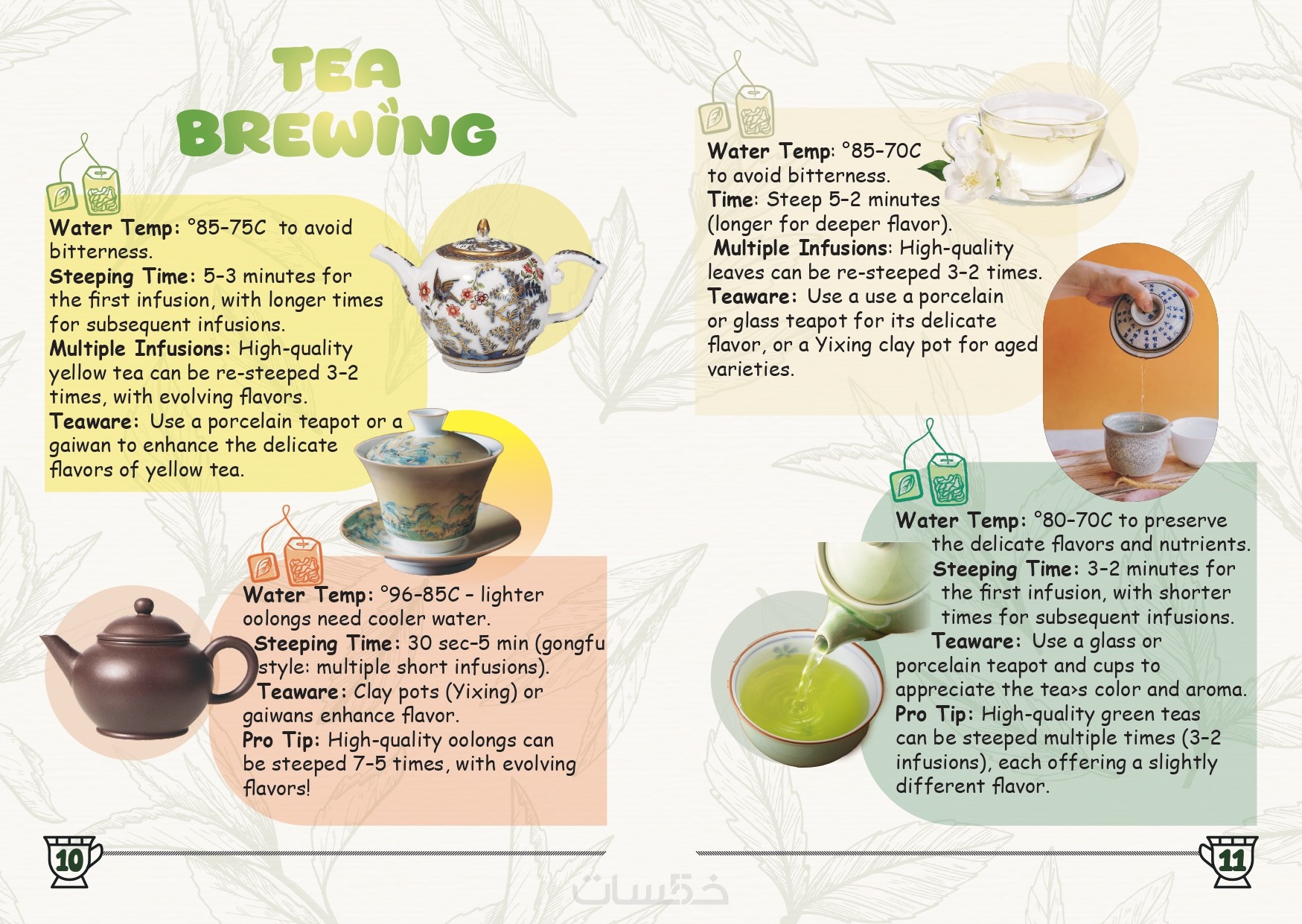 TEA BREWING

Water Temp: °85-75C to avoid bitterness.
Steeping Time: 5-3 minutes for the first infusion, with longer times for subsequent infusions.
Multiple Infusions: High-quality yellow tea can be re-steeped 3-2 times, with evolving flavors.
Teaware: Use a porcelain teapot or a gaiwan to enhance the delicate flavors of yellow tea.

Water Temp: °96-85C - lighter oolongs need cooler water.
Steeping Time: 30 sec-5 min (gongfu style: multiple short infusions).
Teaware: Clay pots (Yixing) or gaiwans enhance flavor.
Pro Tip: High-quality oolongs can be steeped 7-5 times, with evolving flavors!

10

Water Temp: °85-70C to avoid bitterness.
Time: Steep 5-2 minutes (longer for deeper flavor).
Multiple Infusions: High-quality leaves can be re-steeped 3-2 times.
Teaware: Use a use a porcelain or glass teapot for its delicate flavor, or a Yixing clay pot for aged varieties.

Water Temp: °80-70C to preserve the delicate flavors and nutrients.
Steeping Time: 3-2 minutes for the first infusion, with shorter times for subsequent infusions.
Teaware: Use a glass or porcelain teapot and cups to appreciate the tea>s color and aroma.
Pro Tip: High-quality green teas can be steeped multiple times (3-2 infusions), each offering a slightly different flavor.

11

خمسات