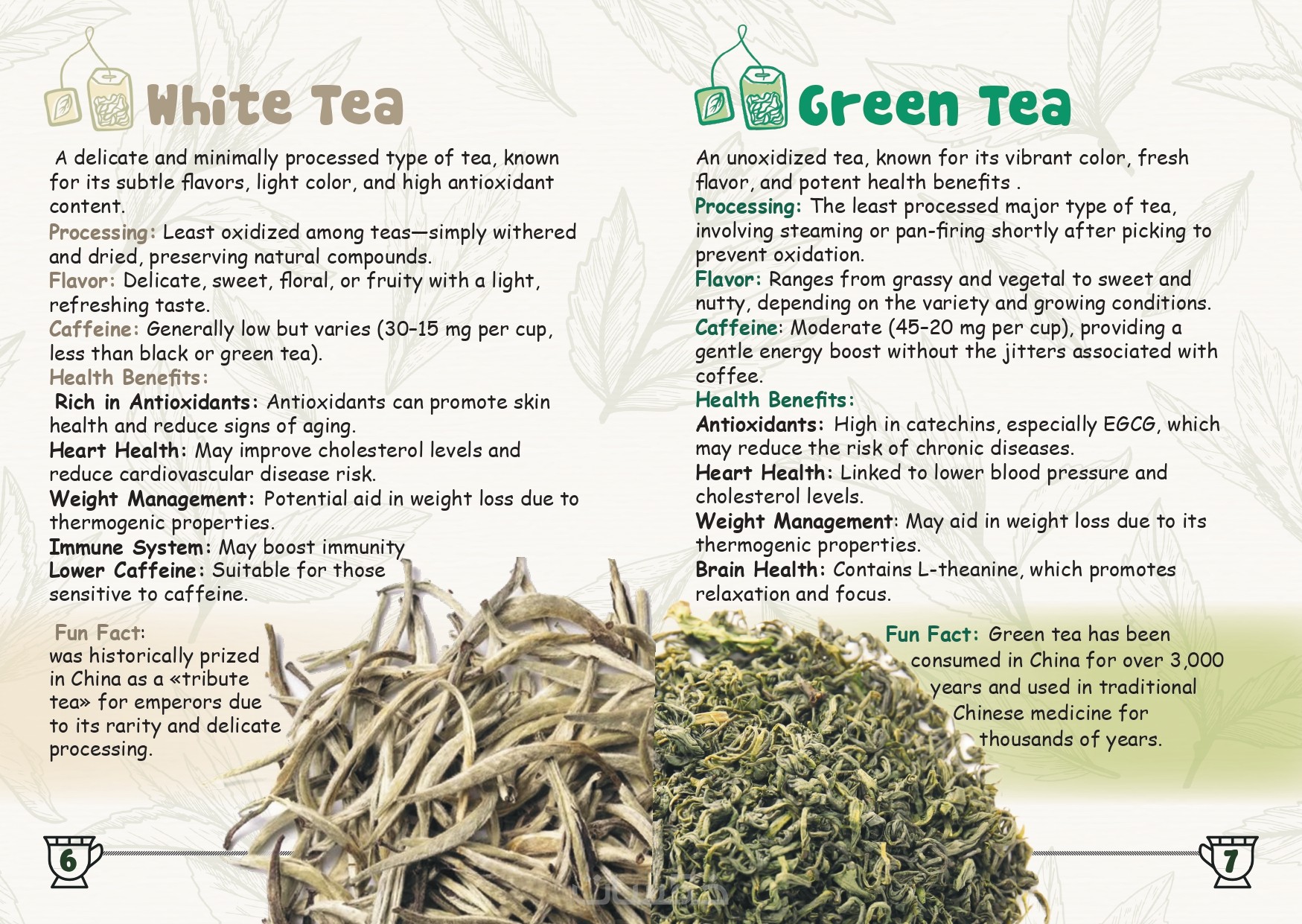 White Tea

A delicate and minimally processed type of tea, known for its subtle flavors, light color, and high antioxidant content.
Processing: Least oxidized among teas—simply withered and dried, preserving natural compounds.
Flavor: Delicate, sweet, floral, or fruity with a light, refreshing taste.
Caffeine: Generally low but varies (30–15 mg per cup, less than black or green tea).
Health Benefits:
Rich in Antioxidants: Antioxidants can promote skin health and reduce signs of aging.
Heart Health: May improve cholesterol levels and reduce cardiovascular disease risk.
Weight Management: Potential aid in weight loss due to thermogenic properties.
Immune System: May boost immunity
Lower Caffeine: Suitable for those sensitive to caffeine.

Fun Fact: was historically prized in China as a «tribute tea» for emperors due to its rarity and delicate processing.

6

Green Tea

An unoxidized tea, known for its vibrant color, fresh flavor, and potent health benefits .
Processing: The least processed major type of tea, involving steaming or pan-firing shortly after picking to prevent oxidation.
Flavor: Ranges from grassy and vegetal to sweet and nutty, depending on the variety and growing conditions.
Caffeine: Moderate (45–20 mg per cup), providing a gentle energy boost without the jitters associated with coffee.
Health Benefits:
Antioxidants: High in catechins, especially EGCG, which may reduce the risk of chronic diseases.
Heart Health: Linked to lower blood pressure and cholesterol levels.
Weight Management: May aid in weight loss due to its thermogenic properties.
Brain Health: Contains L-theanine, which promotes relaxation and focus.

Fun Fact: Green tea has been consumed in China for over 3,000 years and used in traditional Chinese medicine for thousands of years.

7