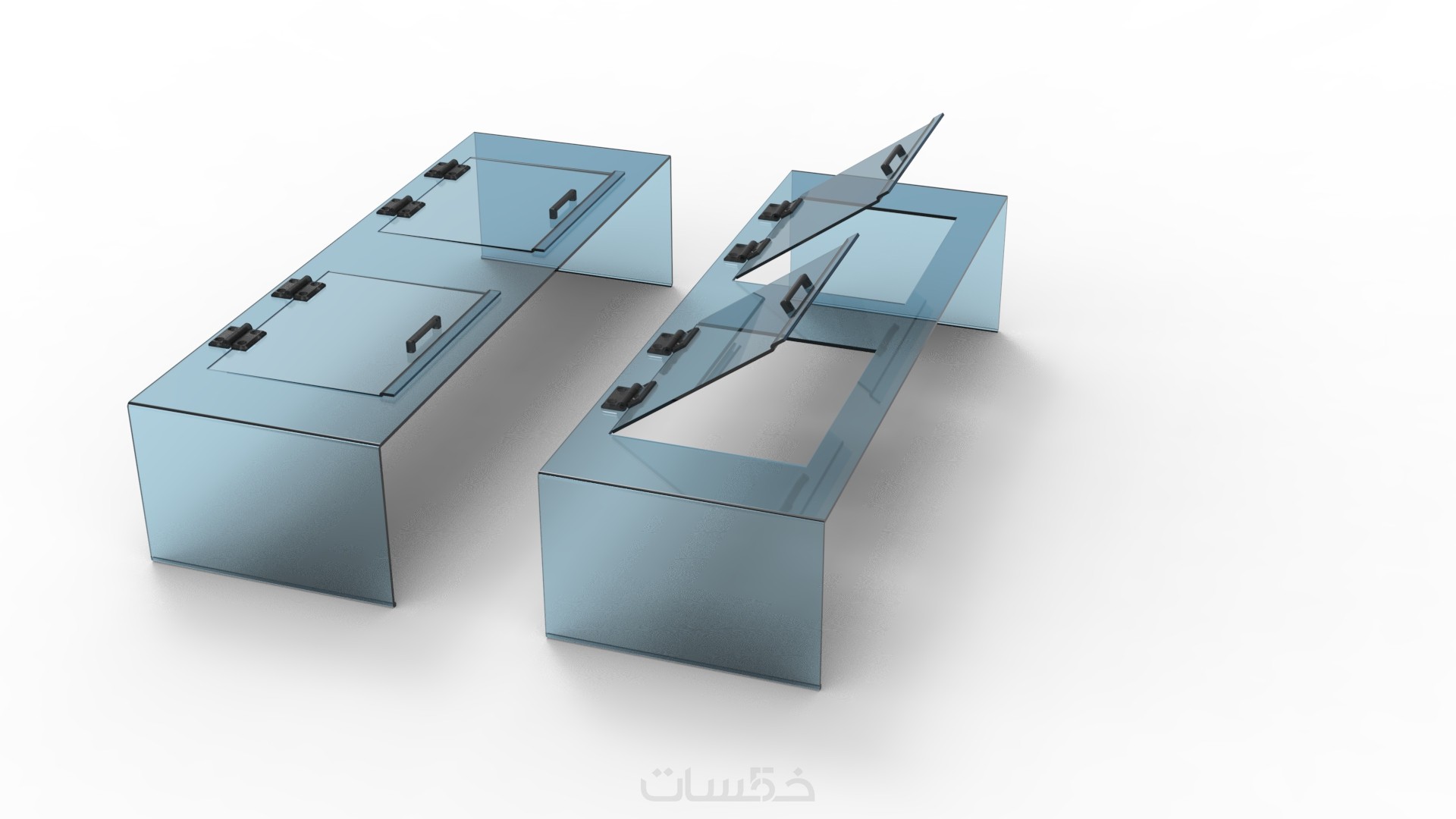 خمسات