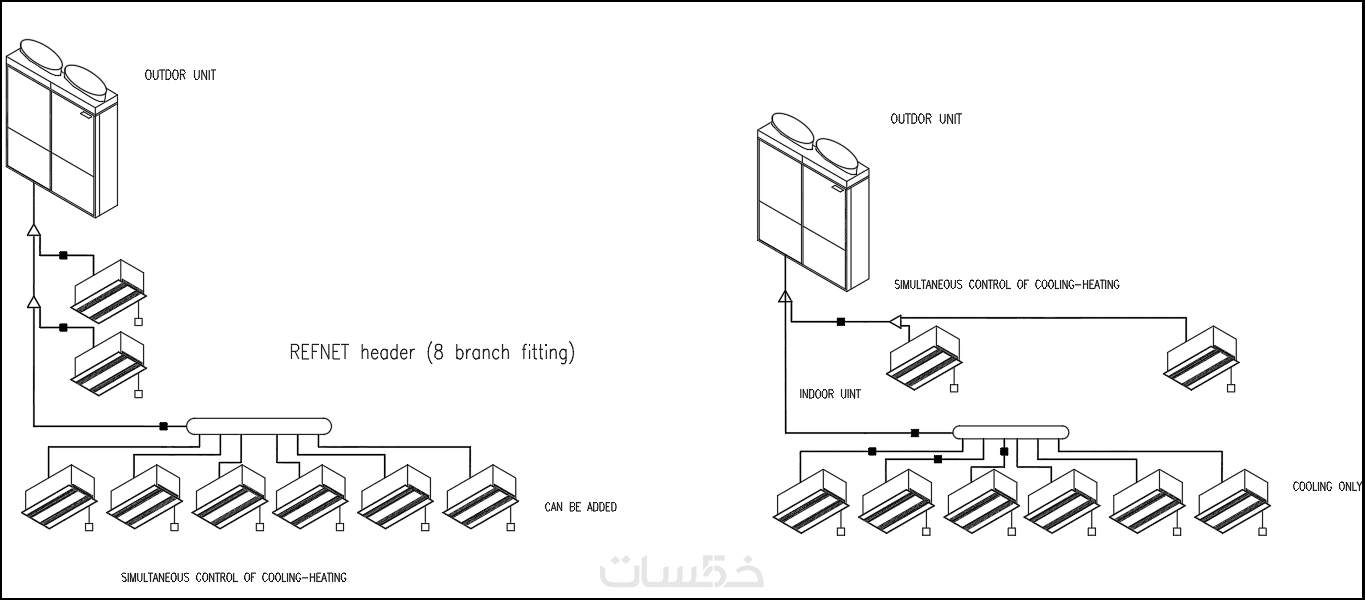 OUTDOR UNIT

REFNET header (8 branch fitting)

CAN BE ADDED

SIMULTANEOUS CONTROL OF COOLING-HEATING

OUTDOR UNIT

SIMULTANEOUS CONTROL OF COOLING-HEATING

INDOOR UINT

COOLING ONLY

خمسات