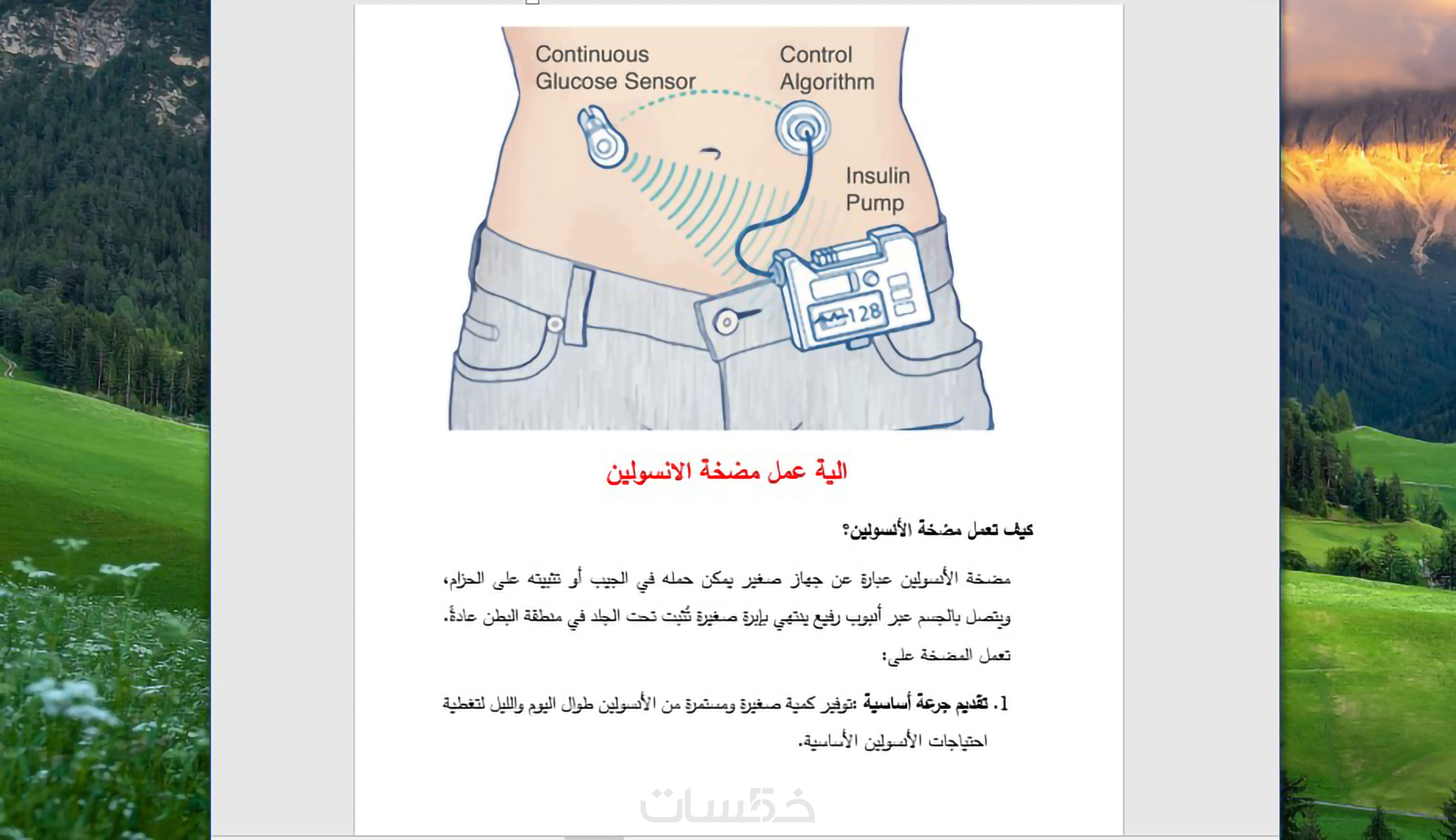 Continuous Glucose Sensor

Control Algorithm

Insulin Pump

128

الية عمل مضخة الانسولين

كيف تعمل مضخة الأنسولين؟

مضخة الأنسولين عبارة عن جهاز صغير يمكن حمله في الجيب أو تثبيته على الحزام، ويتصل بالجسم عبر أنبوب رفيع ينتهي بإبرة صغيرة تُثبت تحت الجلد في منطقة البطن عادةً.

تعمل المضخة على:

1. تقديم جرعة أساسية :توفير كمية صغيرة ومستمرة من الأنسولين طوال اليوم والليل لتغطية احتياجات الأنسولين الأساسية.

خمسات