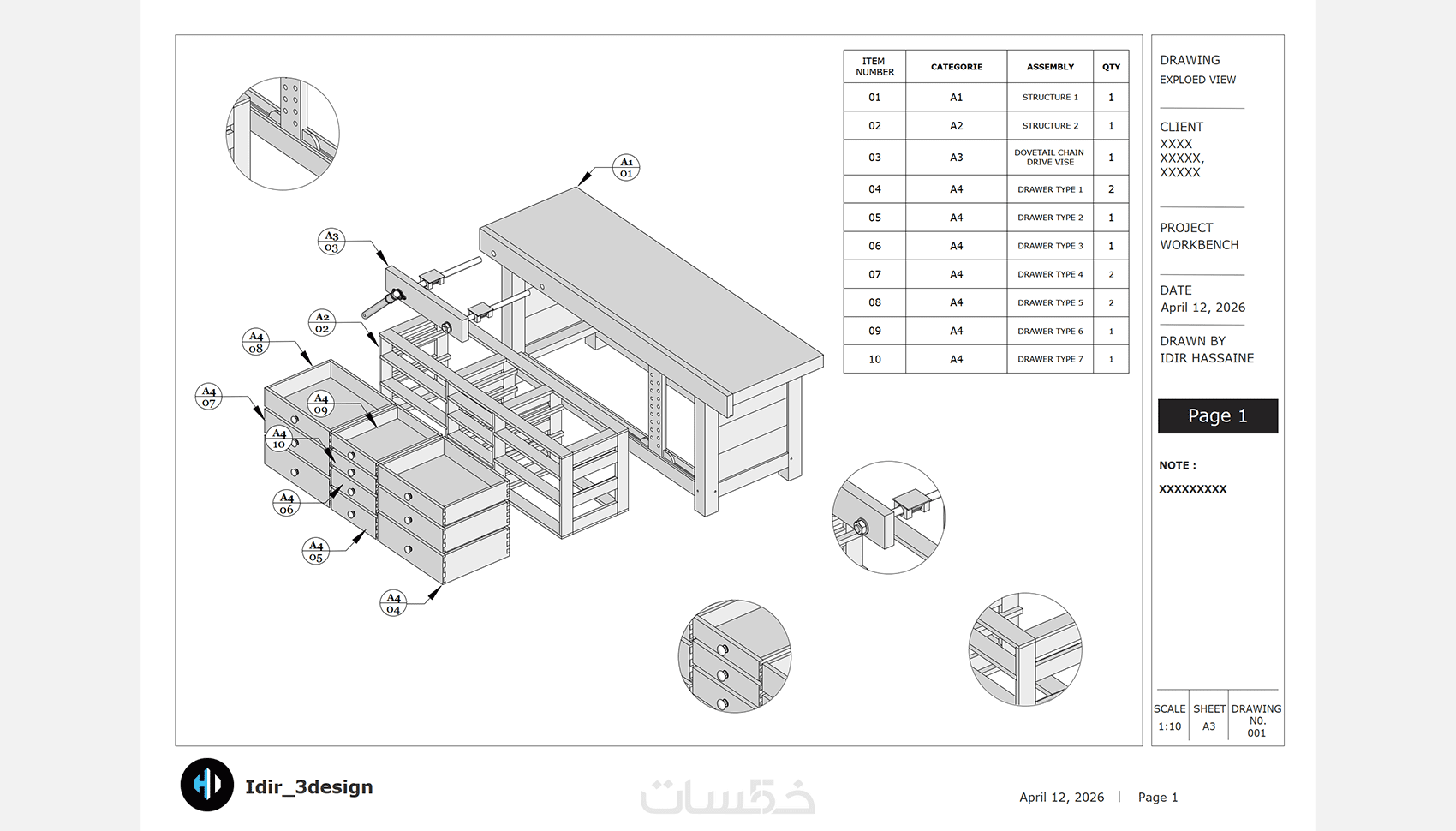 A1
01

A3
03

A2
02

A4
08

A4
07

A4
09

A4
10

A4
06

A4
05

A4
04

| ITEM NUMBER | CATEGORIE | ASSEMBLY | QTY |
|---|---|---|---|
| 01 | A1 | STRUCTURE 1 | 1 |
| 02 | A2 | STRUCTURE 2 | 1 |
| 03 | A3 | DOVETAIL CHAIN DRIVE VISE | 1 |
| 04 | A4 | DRAWER TYPE 1 | 2 |
| 05 | A4 | DRAWER TYPE 2 | 1 |
| 06 | A4 | DRAWER TYPE 3 | 1 |
| 07 | A4 | DRAWER TYPE 4 | 2 |
| 08 | A4 | DRAWER TYPE 5 | 2 |
| 09 | A4 | DRAWER TYPE 6 | 1 |
| 10 | A4 | DRAWER TYPE 7 | 1 |

DRAWING
EXPLODED VIEW

CLIENT
XXXX
XXXXX,
XXXXX

PROJECT
WORKBENCH

DATE
April 12, 2026

DRAWN BY
IDIR HASSAINE

Page 1

NOTE :

XXXXXXXXX

| SCALE | SHEET | DRAWING NO. |
|---|---|---|
| 1:10 | A3 | 001 |

Idir_3design

خمسات

April 12, 2026 | Page 1