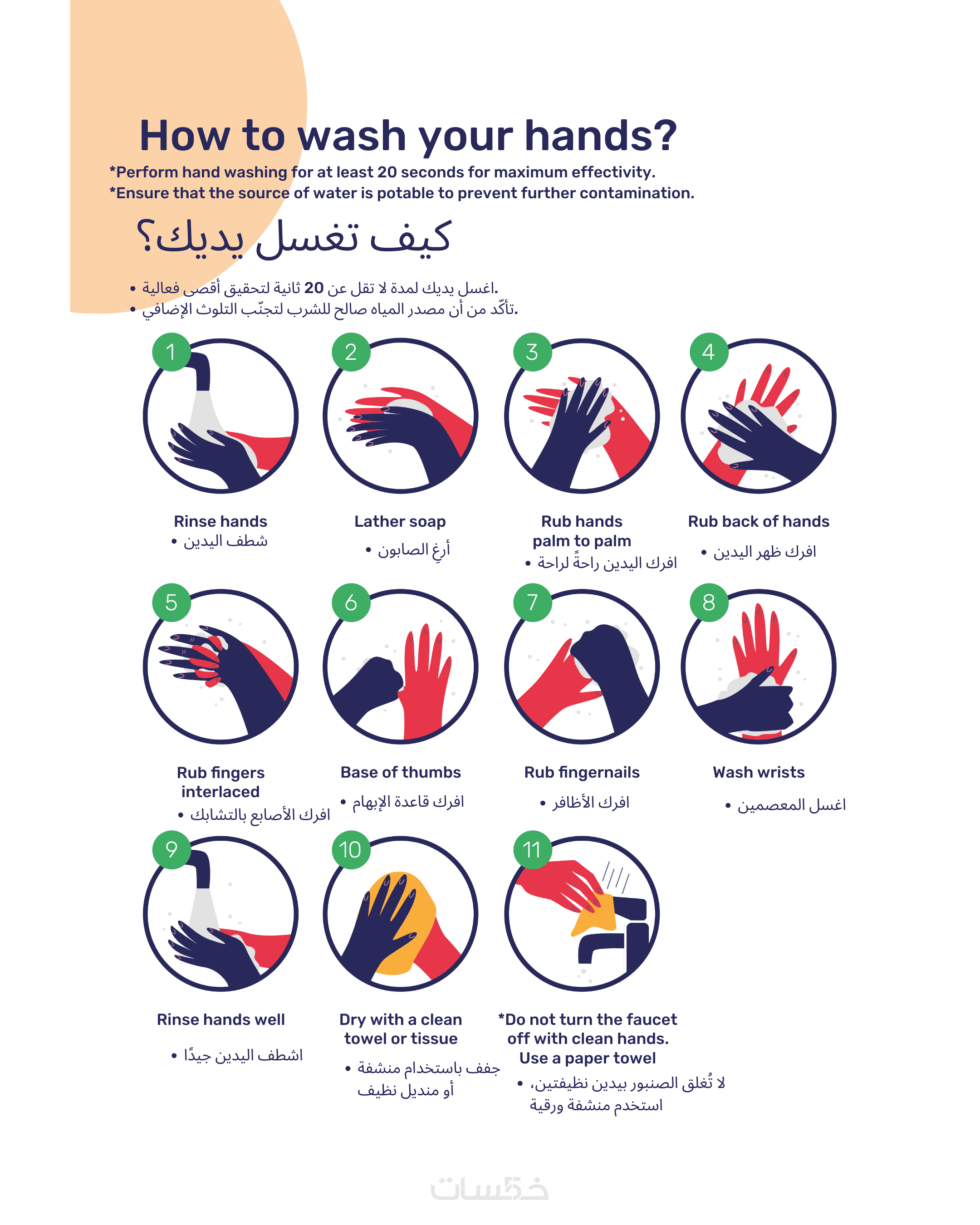 How to wash your hands?
*Perform hand washing for at least 20 seconds for maximum effectivity.
*Ensure that the source of water is potable to prevent further contamination.

كيف تغسل يديك؟

• اغسل يديك لمدة لا تقل عن 20 ثانية لتحقيق أقصى فعالية.
• تأكّد من أن مصدر المياه صالح للشرب لتجنّب التلوث الإضافي.

1
Rinse hands
• شطف اليدين

2
Lather soap
• أرغِ الصابون

3
Rub hands palm to palm
• افرك اليدين راحةً لراحة

4
Rub back of hands
• افرك ظهر اليدين

5
Rub fingers interlaced
• افرك الأصابع بالتشابك

6
Base of thumbs
• افرك قاعدة الإبهام

7
Rub fingernails
• افرك الأظافر

8
Wash wrists
• اغسل المعصمين

9
Rinse hands well
• اشطف اليدين جيدًا

10
Dry with a clean towel or tissue
• جفف باستخدام منشفة أو منديل نظيف

11
*Do not turn the faucet off with clean hands. Use a paper towel
• لا تُغلق الصنبور بيدين نظيفتين، استخدم منشفة ورقية

خمسات