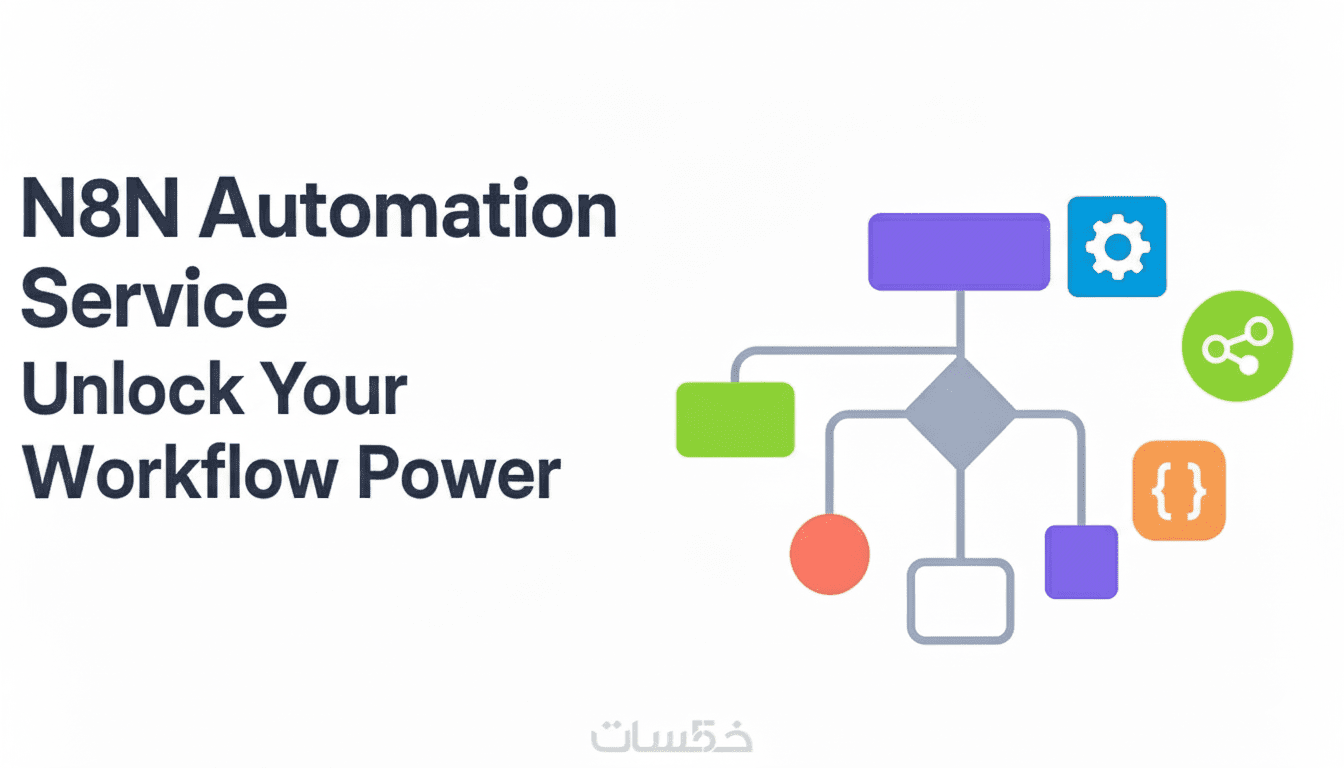 N8N Automation Service
Unlock Your Workflow Power

{ }

خمسات