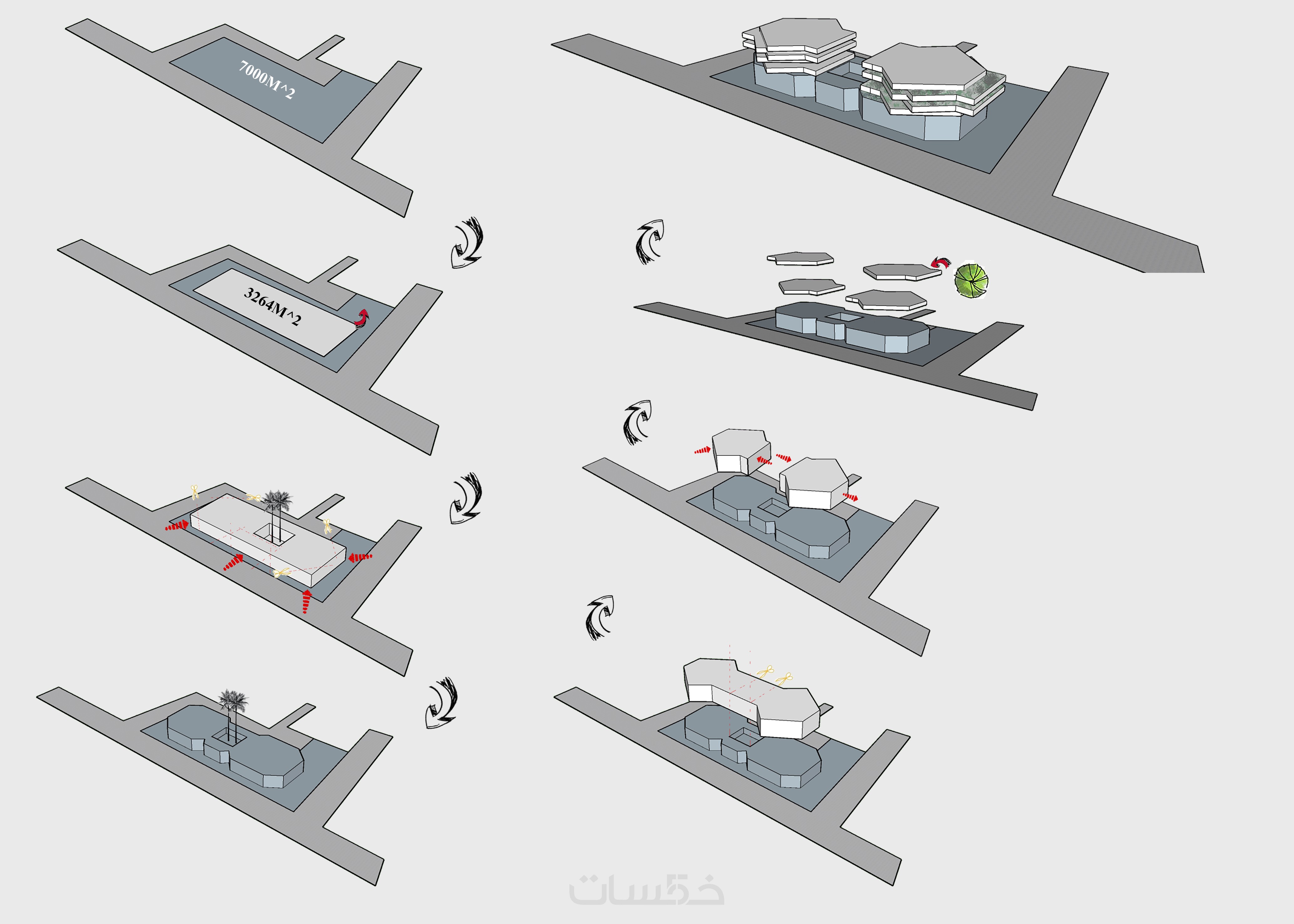 7000M^2

3264M^2

خمسات