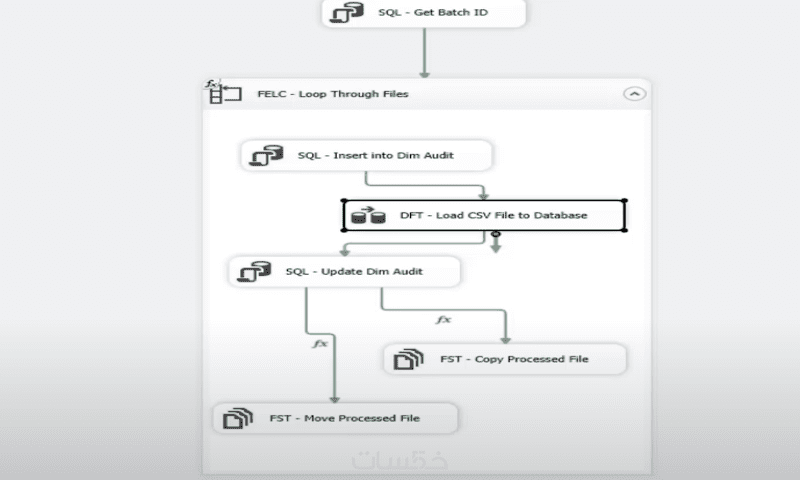 SQL - Get Batch ID

fx FELC - Loop Through Files

SQL - Insert into Dim Audit

DFT - Load CSV File to Database

SQL - Update Dim Audit

fx

fx

FST - Copy Processed File

FST - Move Processed File

خمسات