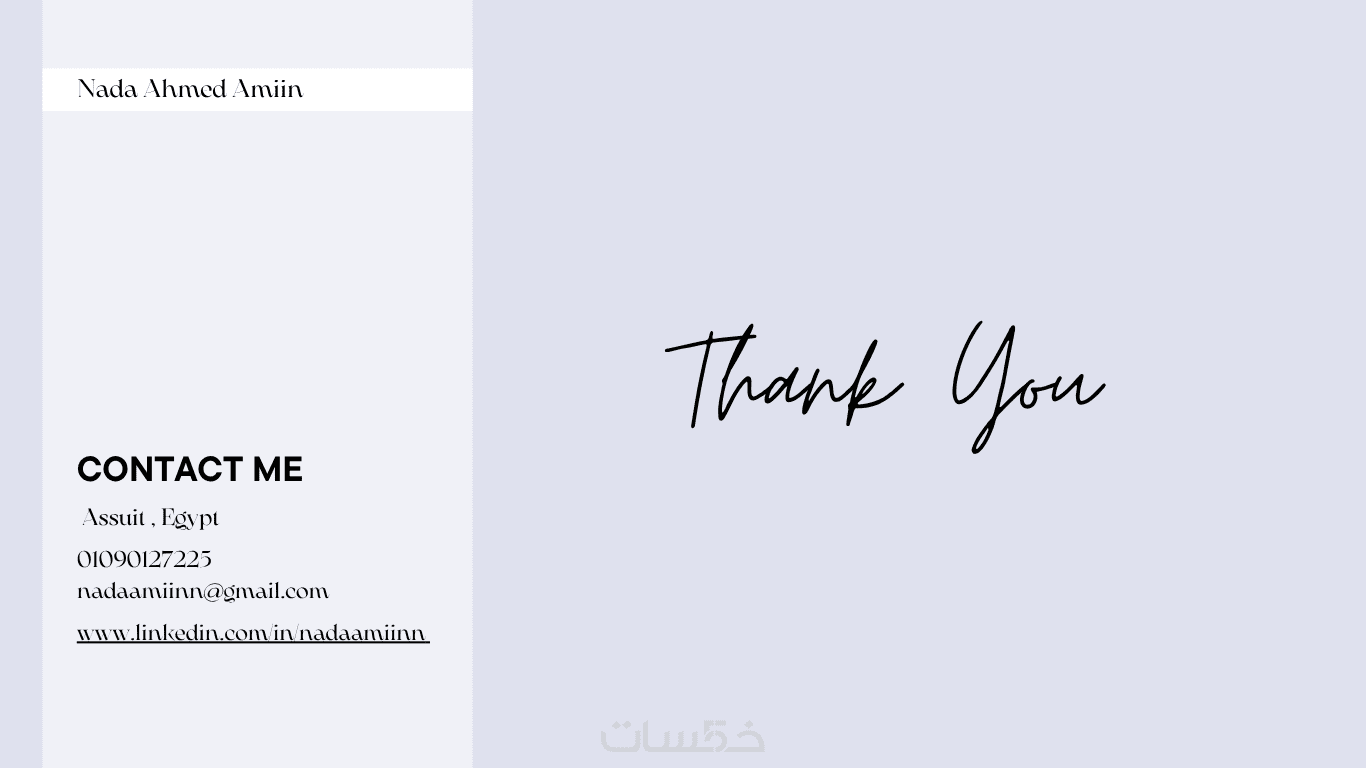 Nada Ahmed Amiin

CONTACT ME

Assuit , Egypt

01090127225
nadaamiinn@gmail.com

www.linkedin.com/in/nadaamiinn

Thank You

خمسات