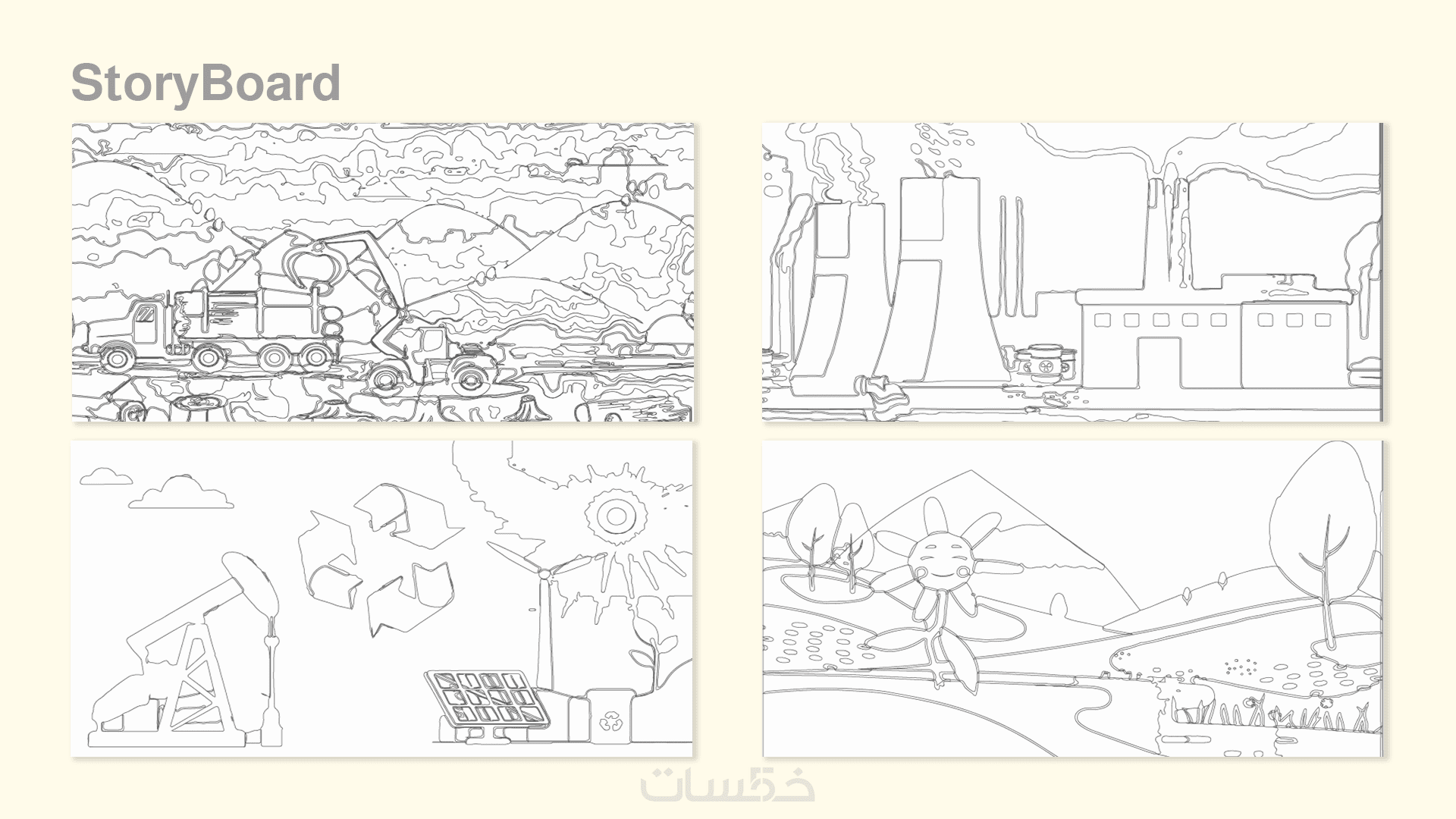 StoryBoard

خمسات