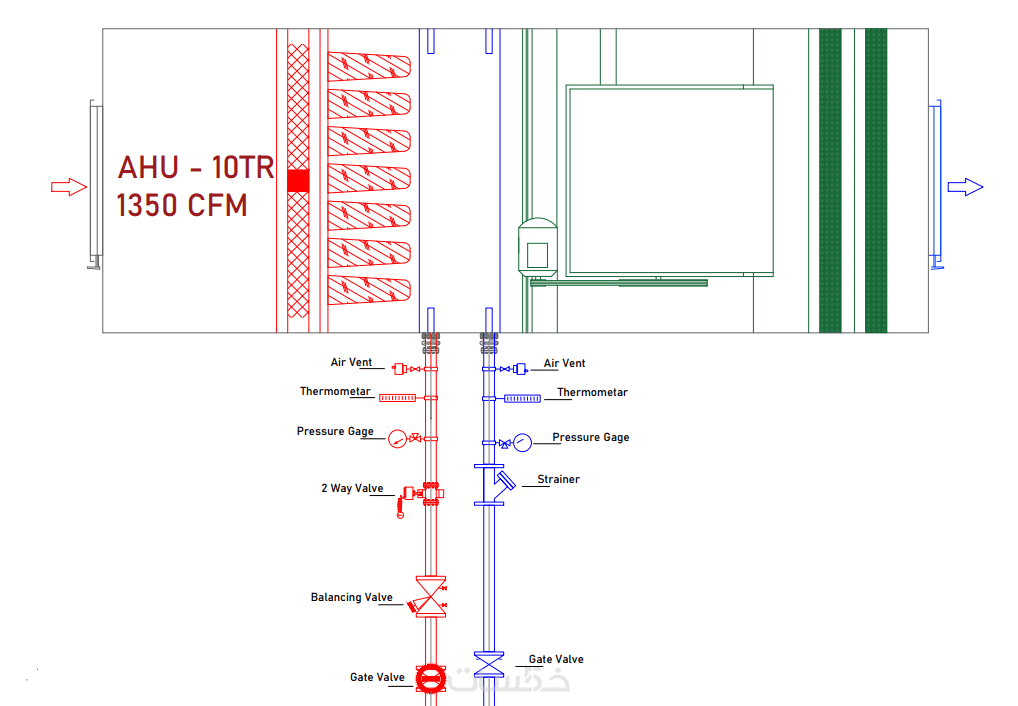 AHU - 10TR
1350 CFM

Air Vent
Thermometar
Pressure Gage
2 Way Valve
Balancing Valve
Gate Valve

Air Vent
Thermometar
Pressure Gage
Strainer
Gate Valve

خمسات