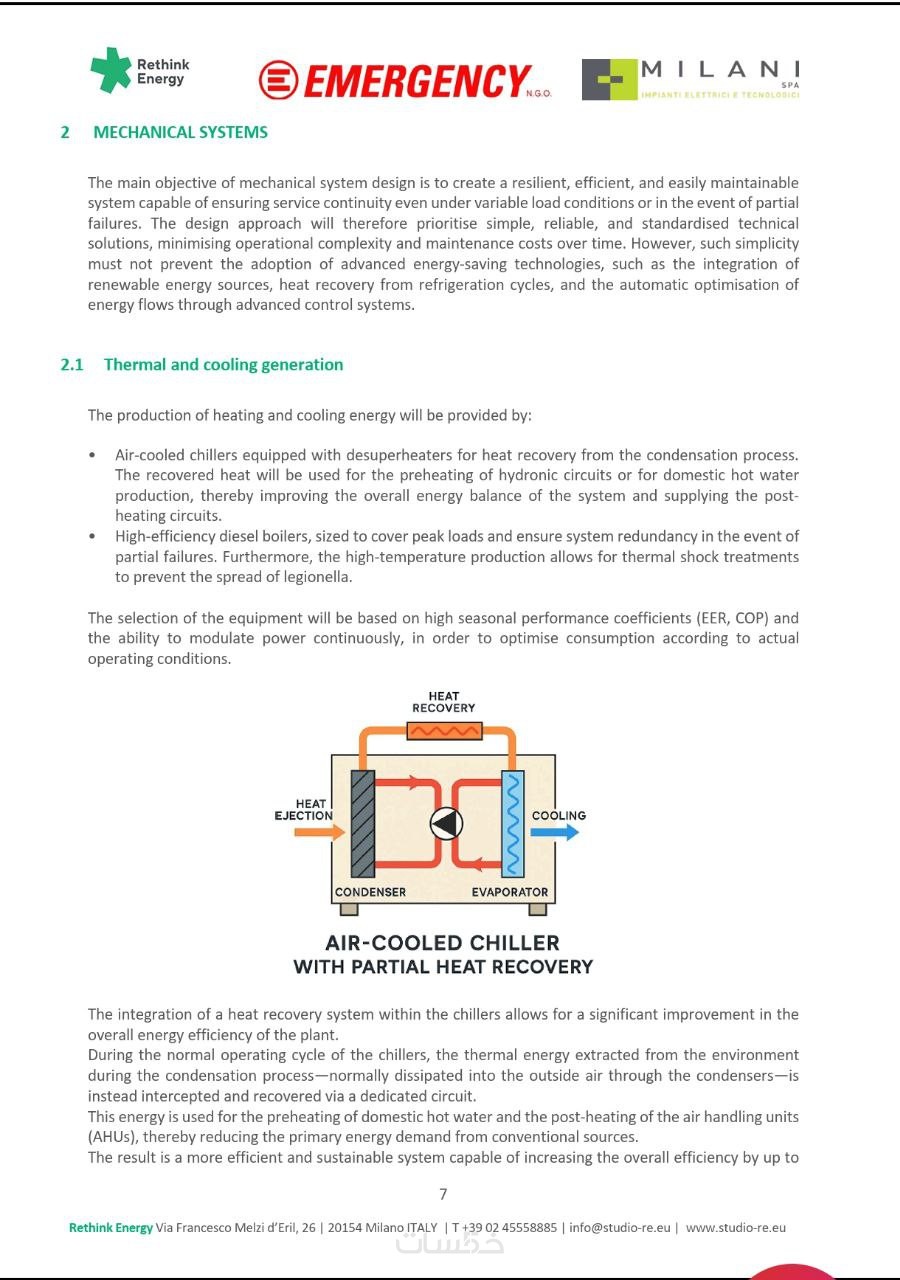 Rethink Energy

EMERGENCY N.G.O.

MILANI SPA
IMPIANTI ELETTRICI E TECNOLOGICI

2 MECHANICAL SYSTEMS

The main objective of mechanical system design is to create a resilient, efficient, and easily maintainable system capable of ensuring service continuity even under variable load conditions or in the event of partial failures. The design approach will therefore prioritise simple, reliable, and standardised technical solutions, minimising operational complexity and maintenance costs over time. However, such simplicity must not prevent the adoption of advanced energy-saving technologies, such as the integration of renewable energy sources, heat recovery from refrigeration cycles, and the automatic optimisation of energy flows through advanced control systems.

2.1 Thermal and cooling generation

The production of heating and cooling energy will be provided by:

• Air-cooled chillers equipped with desuperheaters for heat recovery from the condensation process. The recovered heat will be used for the preheating of hydronic circuits or for domestic hot water production, thereby improving the overall energy balance of the system and supplying the post-heating circuits.
• High-efficiency diesel boilers, sized to cover peak loads and ensure system redundancy in the event of partial failures. Furthermore, the high-temperature production allows for thermal shock treatments to prevent the spread of legionella.

The selection of the equipment will be based on high seasonal performance coefficients (EER, COP) and the ability to modulate power continuously, in order to optimise consumption according to actual operating conditions.

HEAT RECOVERY
HEAT EJECTION
COOLING
CONDENSER
EVAPORATOR
AIR-COOLED CHILLER WITH PARTIAL HEAT RECOVERY

The integration of a heat recovery system within the chillers allows for a significant improvement in the overall energy efficiency of the plant.
During the normal operating cycle of the chillers, the thermal energy extracted from the environment during the condensation process—normally dissipated into the outside air through the condensers—is instead intercepted and recovered via a dedicated circuit.
This energy is used for the preheating of domestic hot water and the post-heating of the air handling units (AHUs), thereby reducing the primary energy demand from conventional sources.
The result is a more efficient and sustainable system capable of increasing the overall efficiency by up to

7

Rethink Energy Via Francesco Melzi d'Eril, 26 | 20154 Milano ITALY | T +39 02 45558885 | info@studio-re.eu | www.studio-re.eu

خمسات