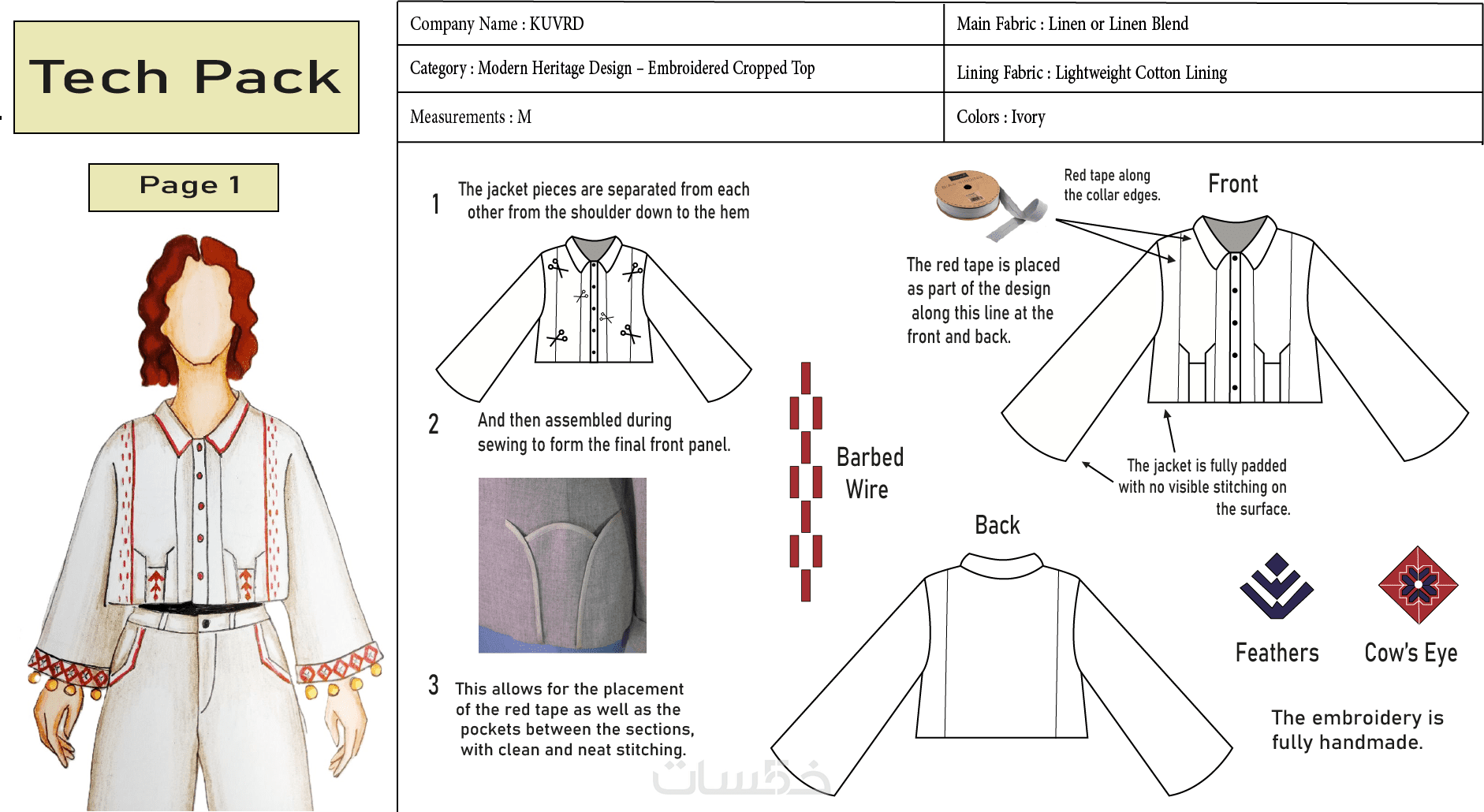 Tech Pack

Page 1

| Company Name : KUVRD | Main Fabric : Linen or Linen Blend |
|---|---|
| Category : Modern Heritage Design – Embroidered Cropped Top | Lining Fabric : Lightweight Cotton Lining |
| Measurements : M | Colors : Ivory |

1 The jacket pieces are separated from each other from the shoulder down to the hem

2 And then assembled during sewing to form the final front panel.

3 This allows for the placement of the red tape as well as the pockets between the sections, with clean and neat stitching.

Barbed Wire

Red tape along the collar edges.

Front

The red tape is placed as part of the design along this line at the front and back.

The jacket is fully padded with no visible stitching on the surface.

Back

Feathers

Cow's Eye

The embroidery is fully handmade.

خمسات