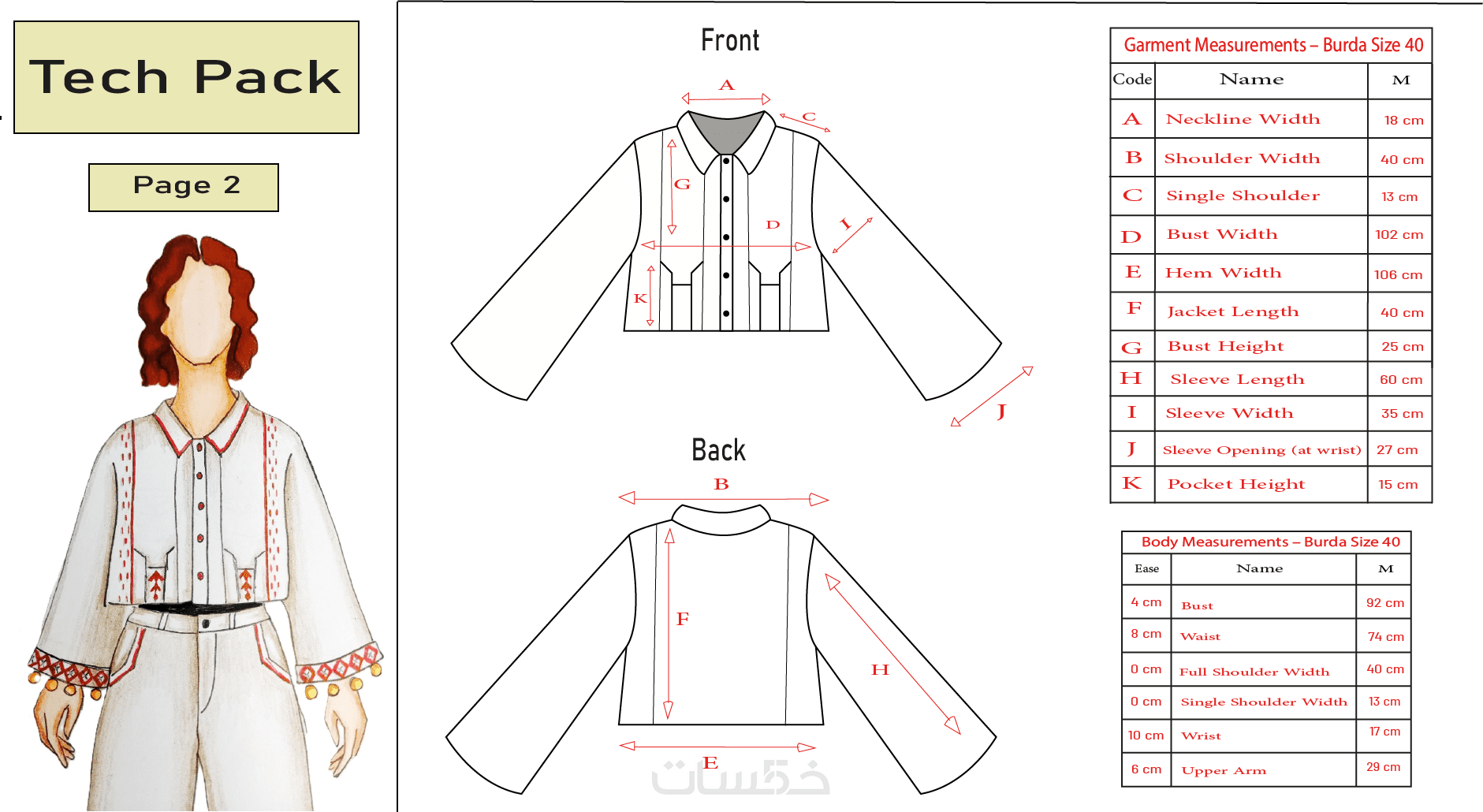 Tech Pack

Page 2

Front

A
C
G
D
I
K
J

Back

B
F
H
E

خمسات

Garment Measurements – Burda Size 40

| Code | Name | M |
|---|---|---|
| A | Neckline Width | 18 cm |
| B | Shoulder Width | 40 cm |
| C | Single Shoulder | 13 cm |
| D | Bust Width | 102 cm |
| E | Hem Width | 106 cm |
| F | Jacket Length | 40 cm |
| G | Bust Height | 25 cm |
| H | Sleeve Length | 60 cm |
| I | Sleeve Width | 35 cm |
| J | Sleeve Opening (at wrist) | 27 cm |
| K | Pocket Height | 15 cm |

Body Measurements – Burda Size 40

| Ease | Name | M |
|---|---|---|
| 4 cm | Bust | 92 cm |
| 8 cm | Waist | 74 cm |
| 0 cm | Full Shoulder Width | 40 cm |
| 0 cm | Single Shoulder Width | 13 cm |
| 10 cm | Wrist | 17 cm |
| 6 cm | Upper Arm | 29 cm |