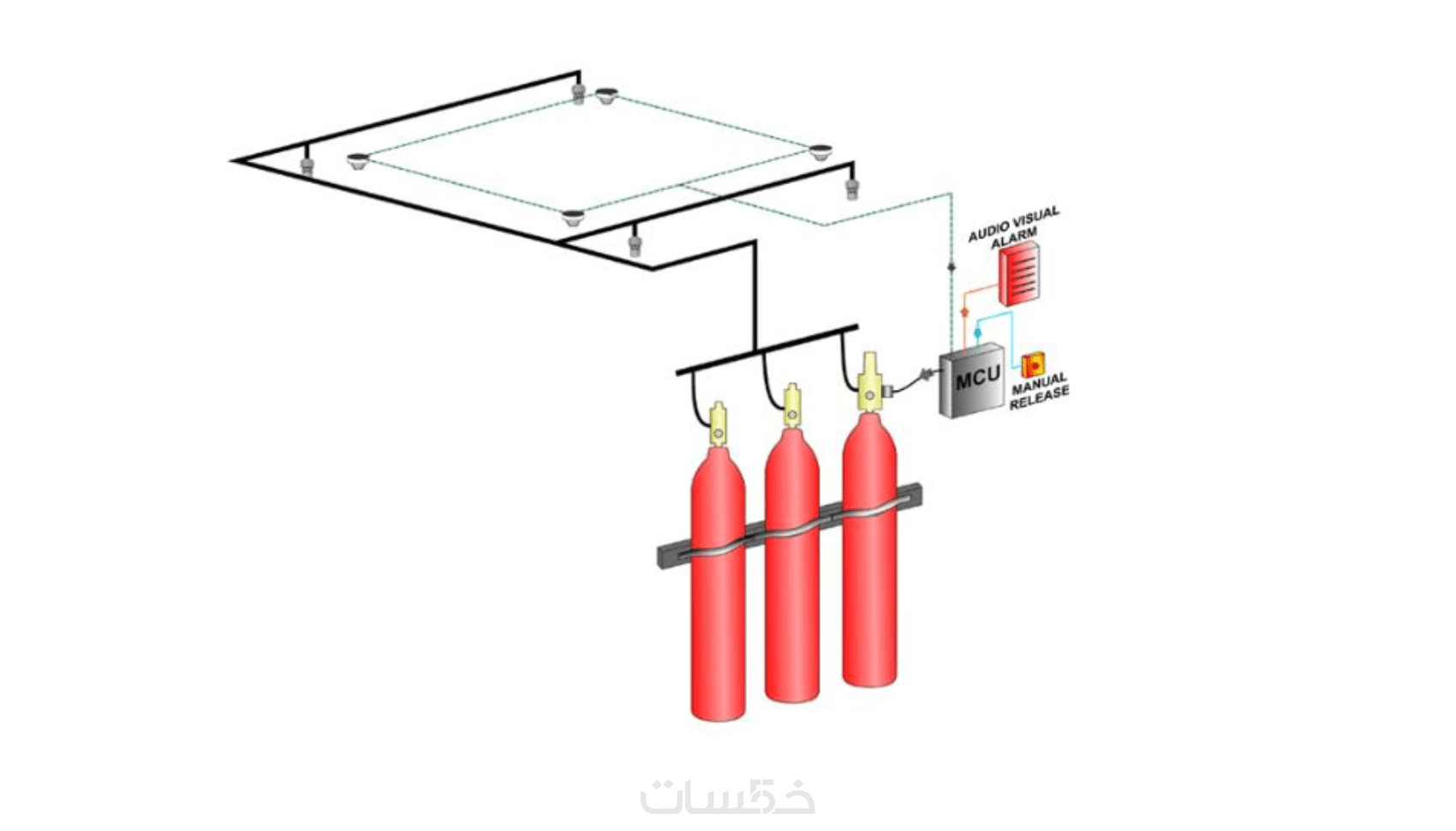 AUDIO VISUAL ALARM

MCU

MANUAL RELEASE

خمسات