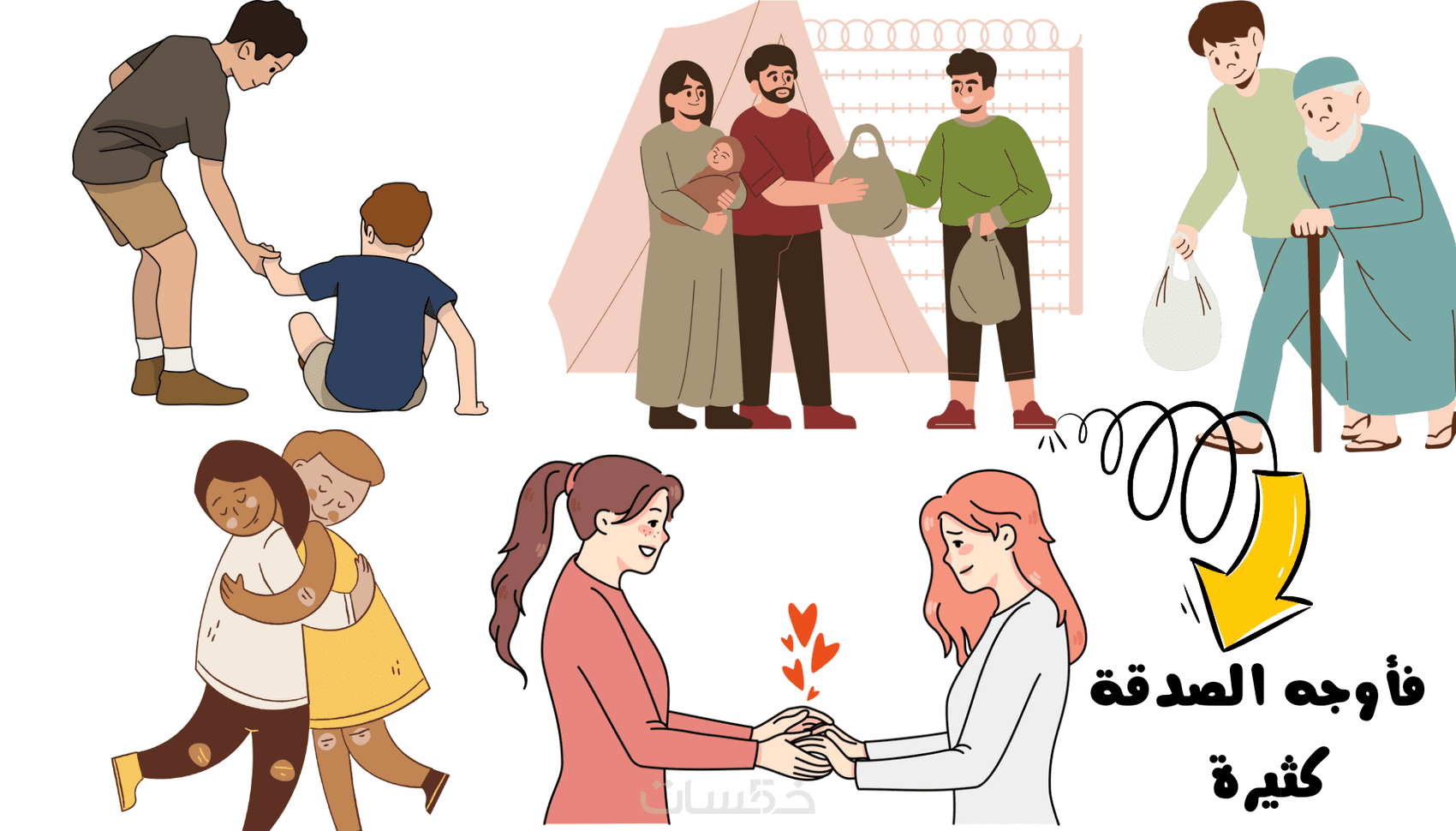 فأوجه الصدقة كثيرة

خمسات