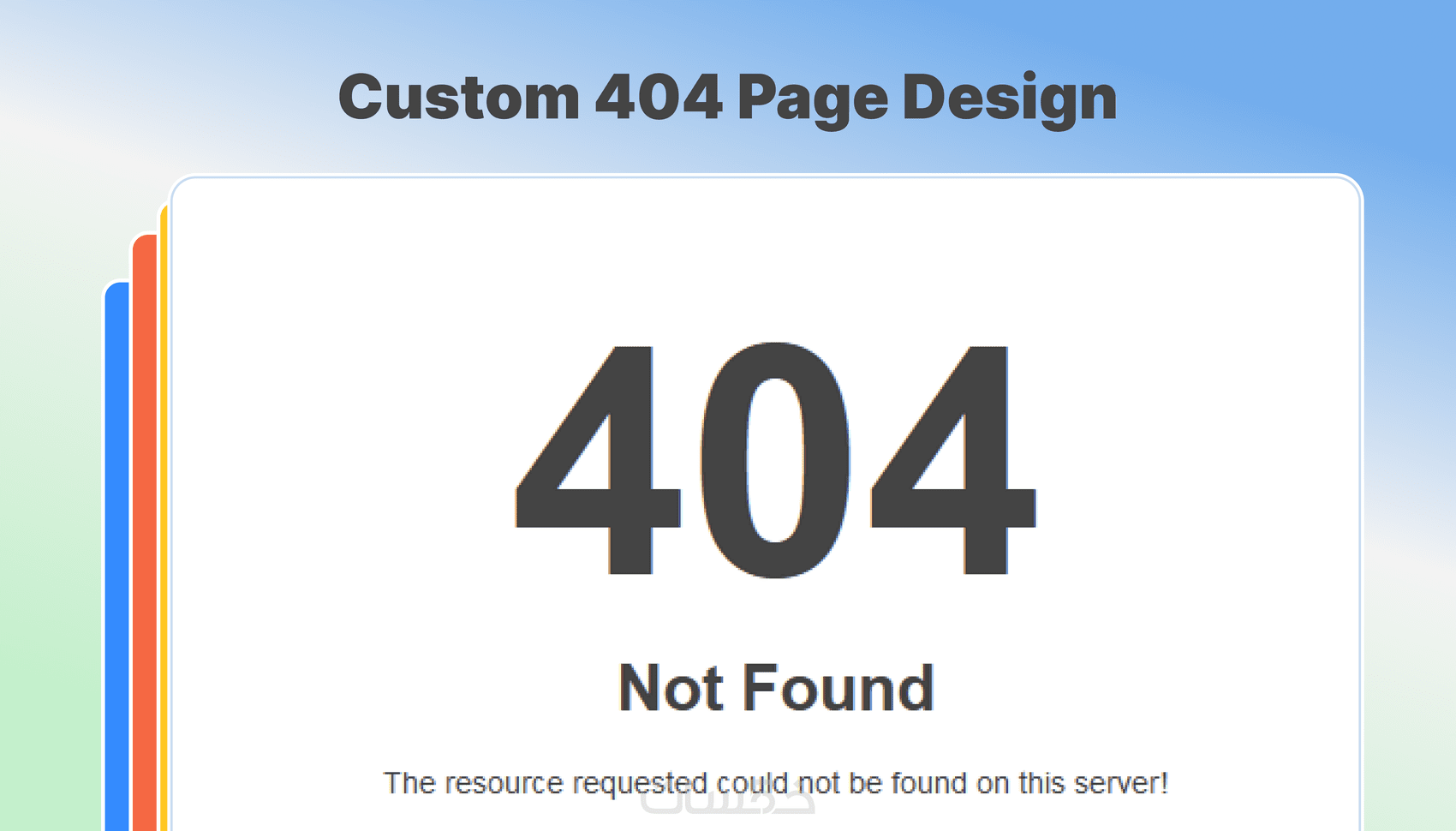 Custom 404 Page Design

404

Not Found

The resource requested could not be found on this server!

خمسات